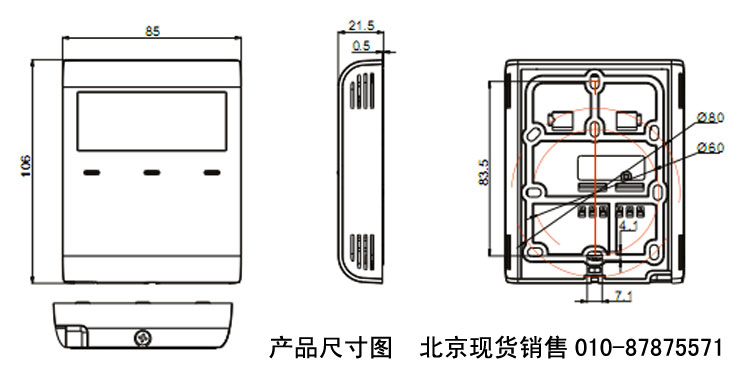 85

106

21.5

0.5

83.5

Ø80

Ø60

4.1

7.1

产品尺寸图　北京现货销售 010-87875571